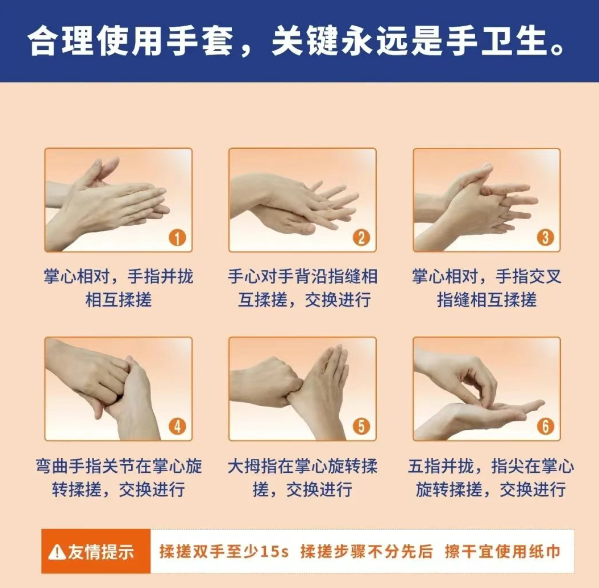 合理使用手套，关键永远是手卫生。

1
掌心相对，手指并拢相互揉搓

2
手心对手背沿指缝相互揉搓，交换进行

3
掌心相对，手指交叉指缝相互揉搓

4
弯曲手指关节在掌心旋转揉搓，交换进行

5
大拇指在掌心旋转揉搓，交换进行

6
五指并拢，指尖在掌心旋转揉搓，交换进行

友情提示 揉搓双手至少15s 揉搓步骤不分先后 擦干宜使用纸巾