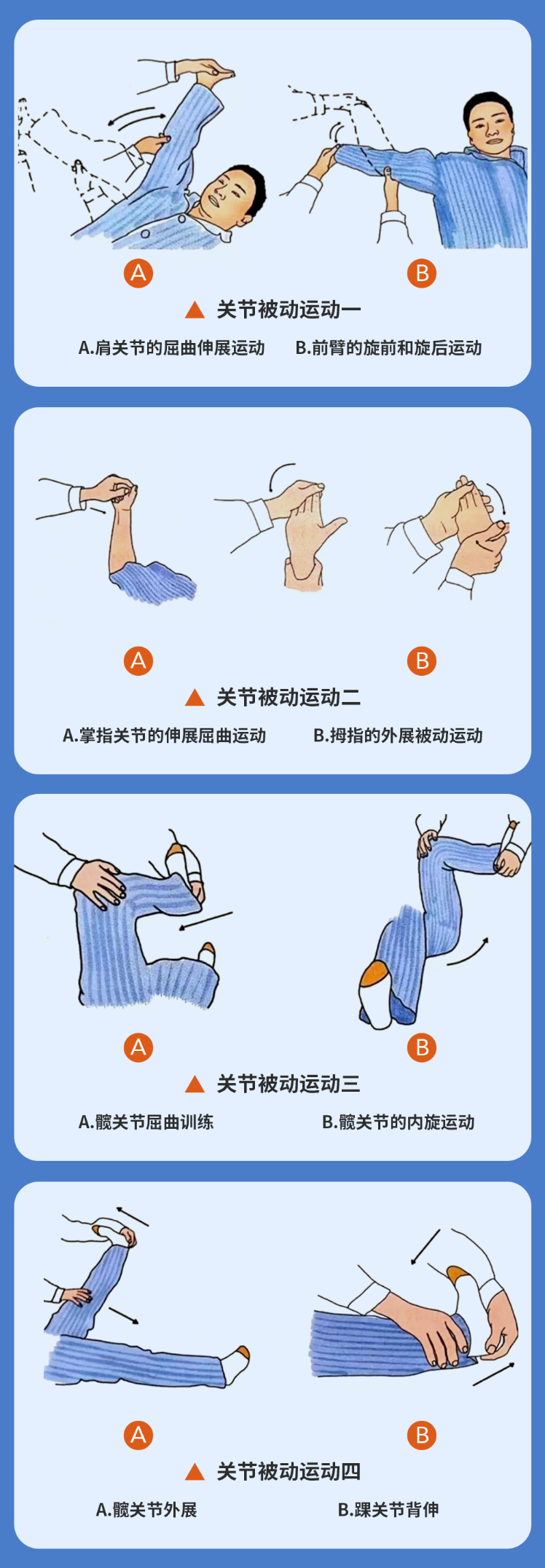 A B

▲ 关节被动运动一

A.肩关节的屈曲伸展运动 B.前臂的旋前和旋后运动

A B

▲ 关节被动运动二

A.掌指关节的伸展屈曲运动 B.拇指的外展被动运动

A B

▲ 关节被动运动三

A.髋关节屈曲训练 B.髋关节的内旋运动

A B

▲ 关节被动运动四

A.髋关节外展 B.踝关节背伸